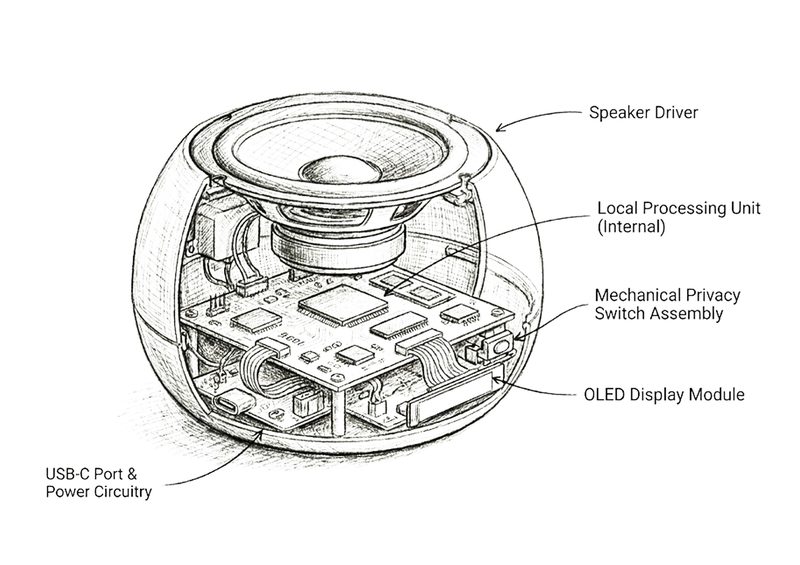 Speaker Driver

Local Processing Unit
(Internal)

Mechanical Privacy
Switch Assembly

OLED Display Module

USB-C Port &
Power Circuitry